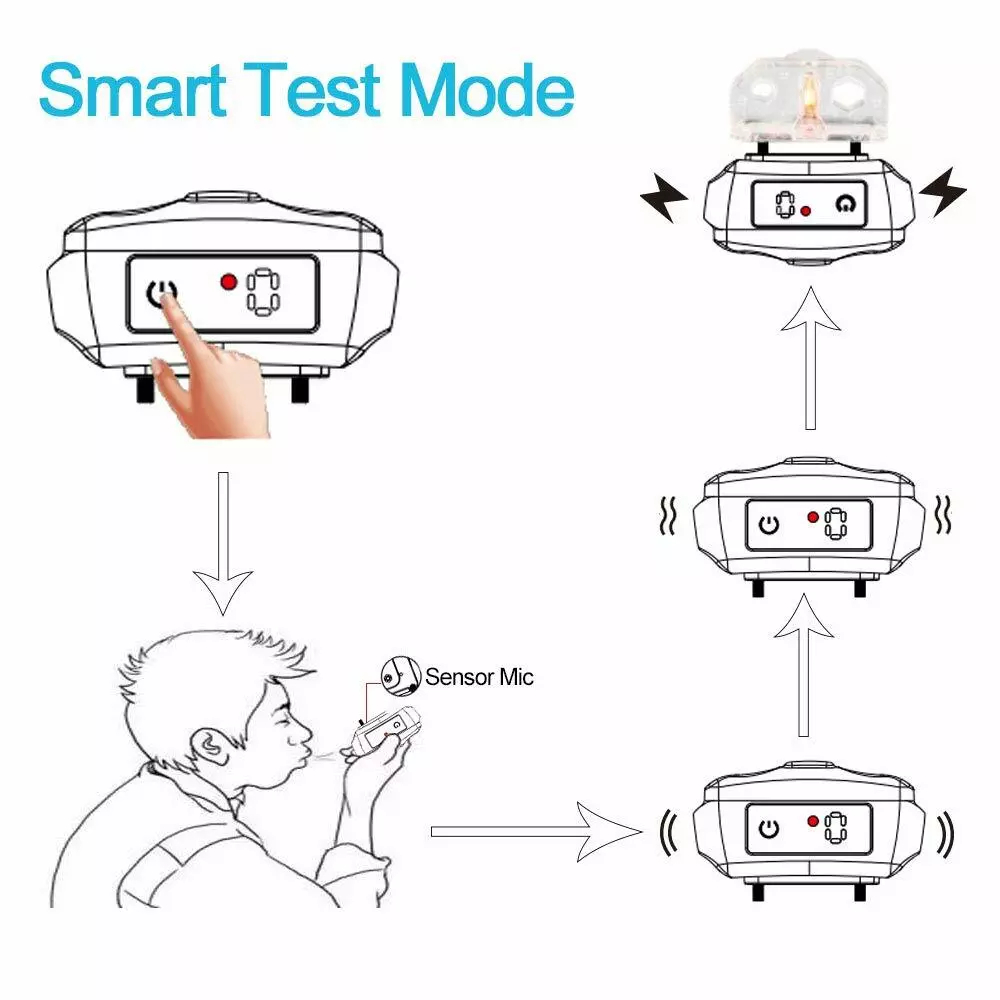 Smart Test Mode

Sensor Mic